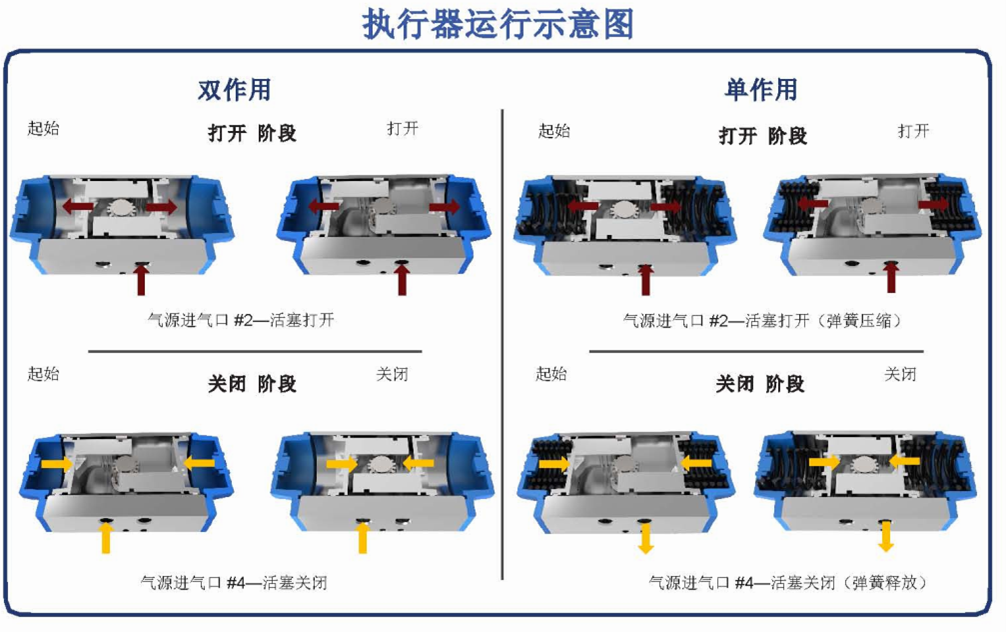 执行器运行示意图

双作用

起始

打开 阶段

打开

气源进气口 #2—活塞打开

起始

关闭 阶段

关闭

气源进气口 #4—活塞关闭

单作用

起始

打开 阶段

打开

气源进气口 #2—活塞打开（弹簧压缩）

起始

关闭 阶段

关闭

气源进气口 #4—活塞关闭（弹簧释放）